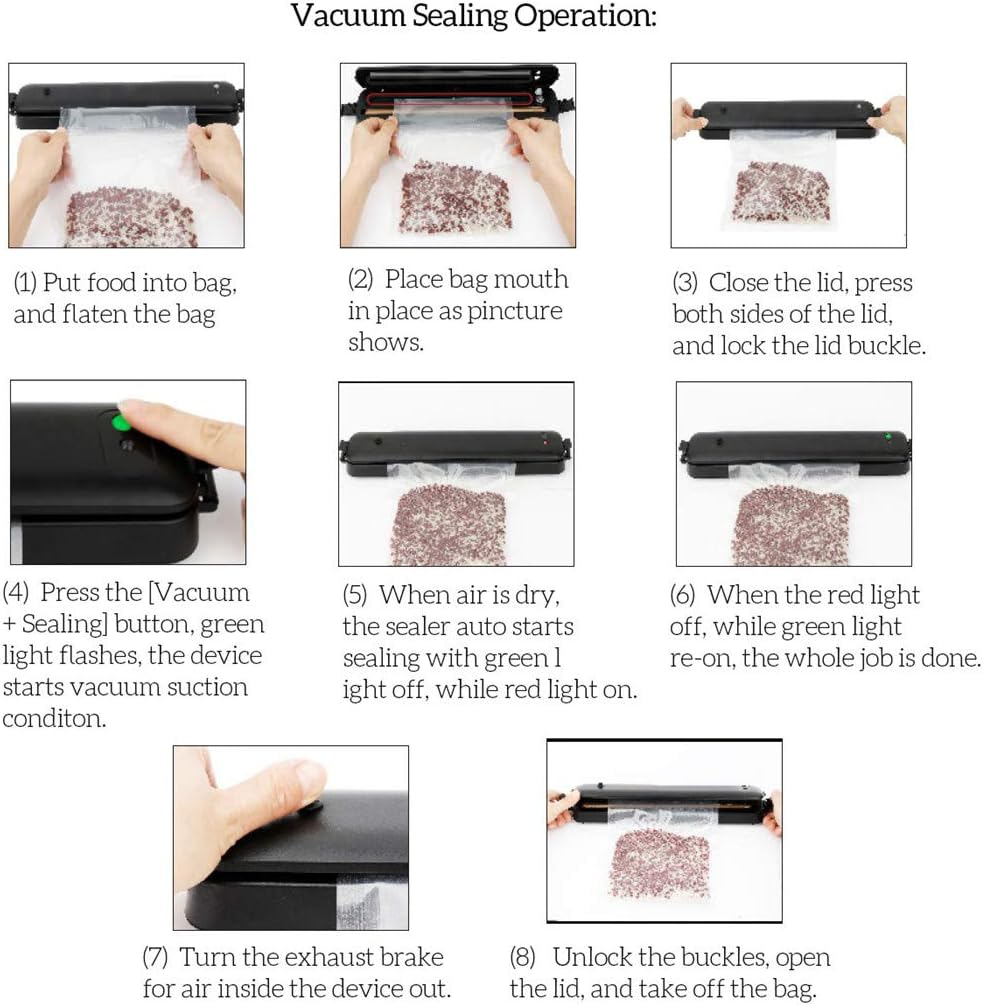 Vacuum Sealing Operation:

(1) Put food into bag, and flaten the bag

(2) Place bag mouth in place as pincture shows.

(3) Close the lid, press both sides of the lid, and lock the lid buckle.

(4) Press the [Vacuum + Sealing] button, green light flashes, the device starts vacuum suction conditon.

(5) When air is dry, the sealer auto starts sealing with green l ight off, while red light on.

(6) When the red light off, while green light re-on, the whole job is done.

(7) Turn the exhaust brake for air inside the device out.

(8) Unlock the buckles, open the lid, and take off the bag.